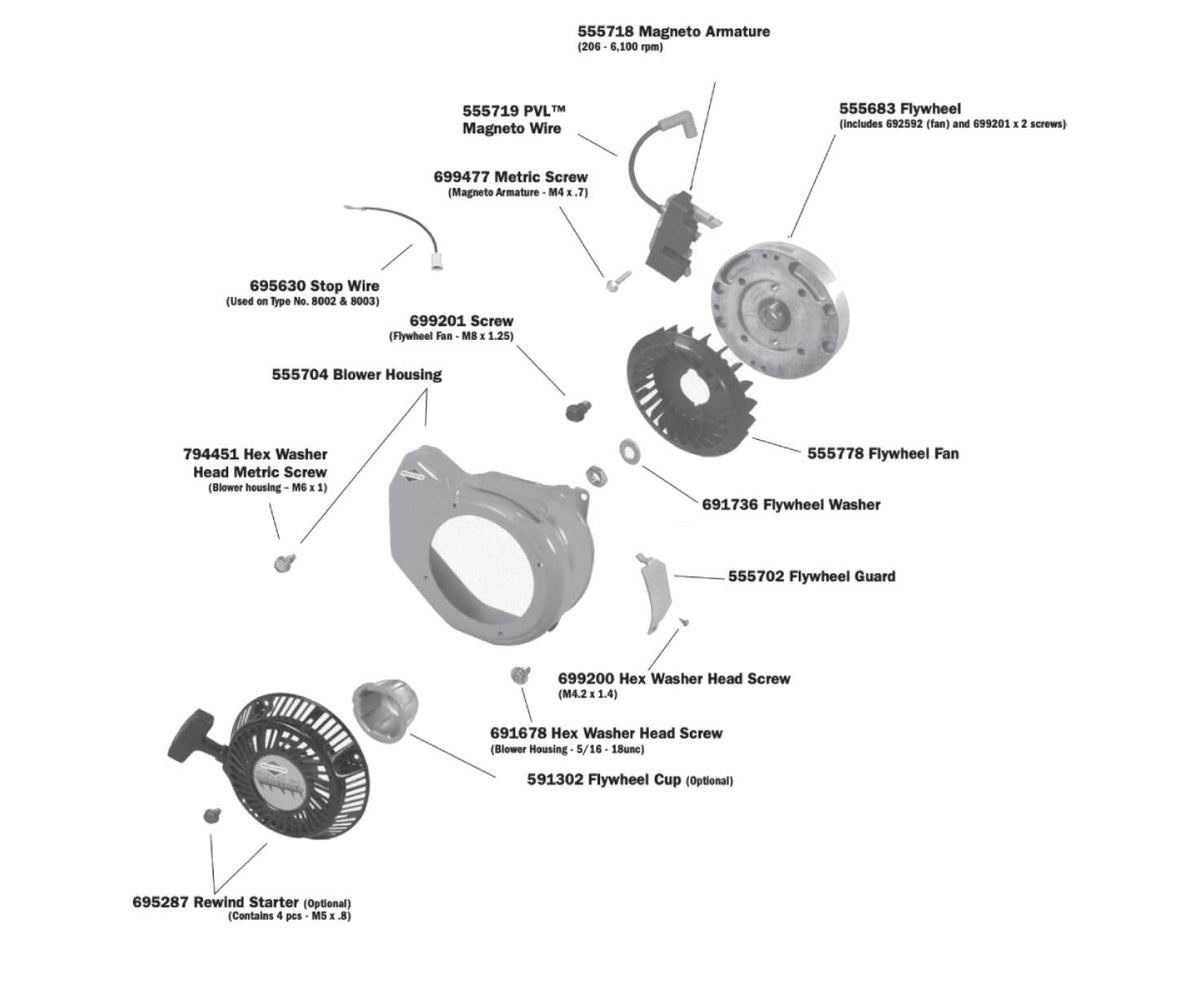 555718 Magneto Armature
(206 - 6,100 rpm)

555719 PVL™
Magneto Wire

555683 Flywheel
(includes 692592 (fan) and 699201 x 2 screws)

699477 Metric Screw
(Magneto Armature - M4 x .7)

695630 Stop Wire
(Used on Type No. 8002 & 8003)

699201 Screw
(Flywheel Fan - M8 x 1.25)

555704 Blower Housing

794451 Hex Washer
Head Metric Screw
(Blower housing – M6 x 1)

555778 Flywheel Fan

691736 Flywheel Washer

555702 Flywheel Guard

699200 Hex Washer Head Screw
(M4.2 x 1.4)

691678 Hex Washer Head Screw
(Blower Housing - 5/16 - 18unc)

591302 Flywheel Cup (Optional)

695287 Rewind Starter (Optional)
(Contains 4 pcs - M5 x .8)